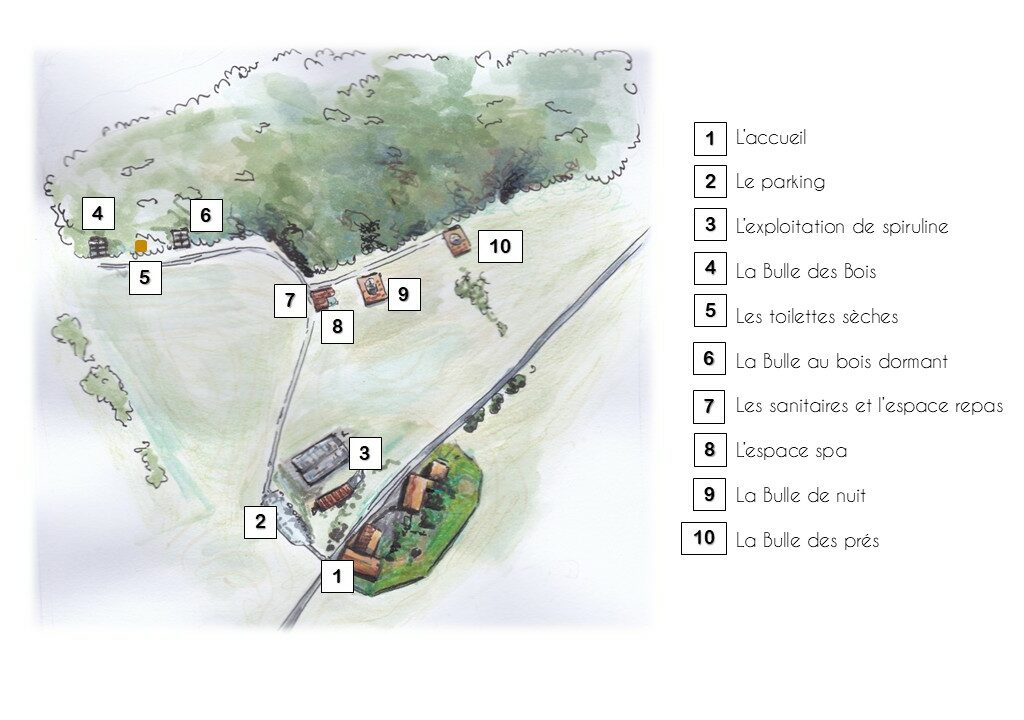 4
6
5
10
7
9
8
3
2
1

1 L'accueil
2 Le parking
3 L'exploitation de spiruline
4 La Bulle des Bois
5 Les toilettes sèches
6 La Bulle au bois dormant
7 Les sanitaires et l'espace repas
8 L'espace spa
9 La Bulle de nuit
10 La Bulle des prés